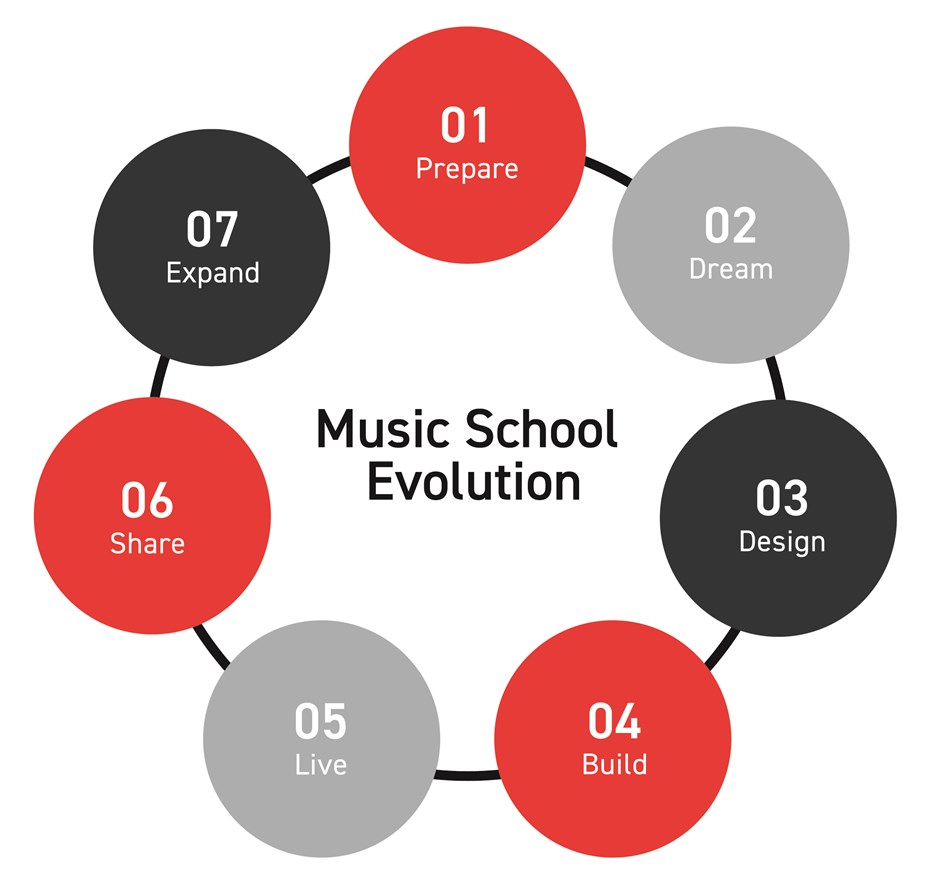 Music School Evolution

01
Prepare

02
Dream

03
Design

04
Build

05
Live

06
Share

07
Expand